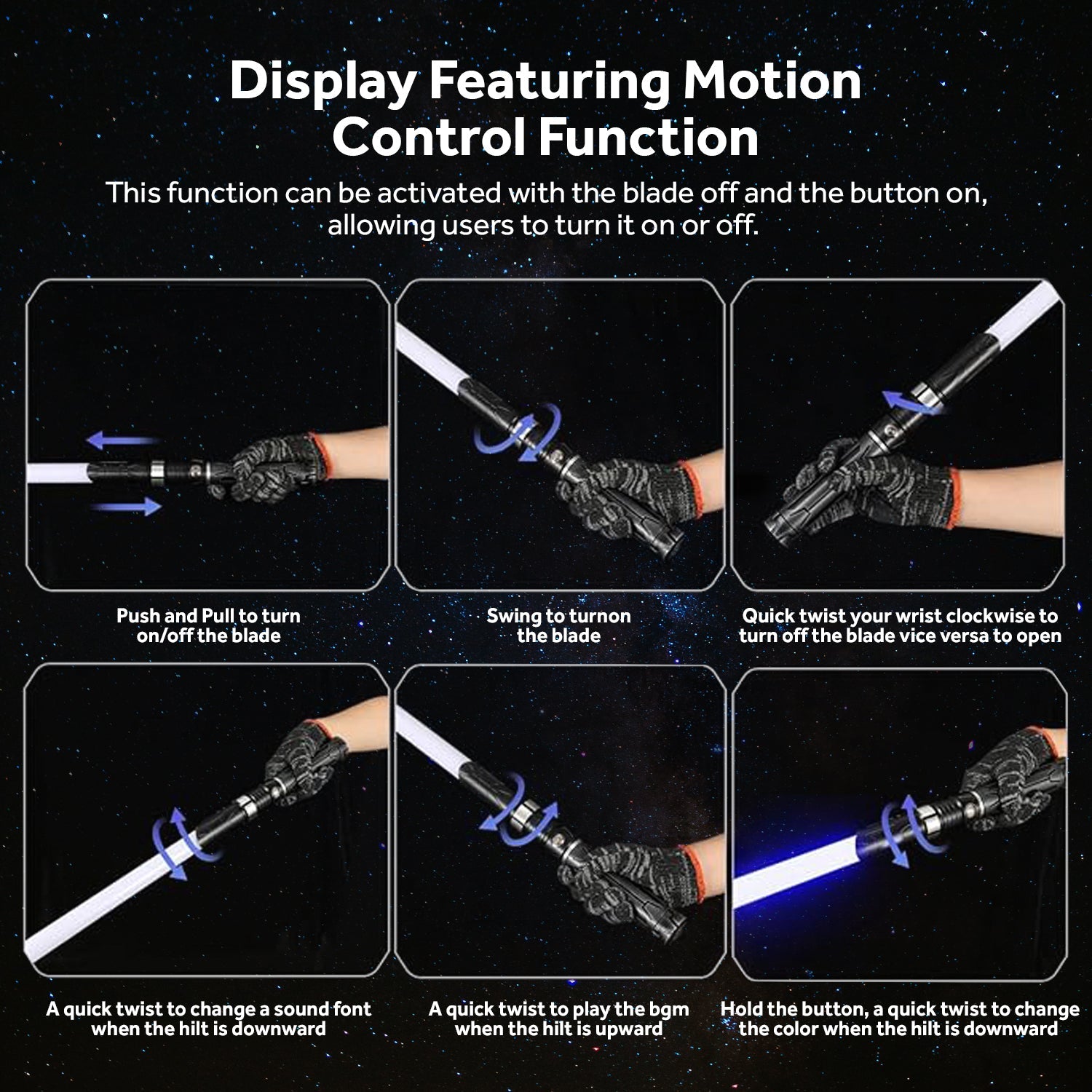 Display Featuring Motion Control Function

This function can be activated with the blade off and the button on, allowing users to turn it on or off.

Push and Pull to turn on/off the blade

Swing to turnon the blade

Quick twist your wrist clockwise to turn off the blade vice versa to open

A quick twist to change a sound font when the hilt is downward

A quick twist to play the bgm when the hilt is upward

Hold the button, a quick twist to change the color when the hilt is downward